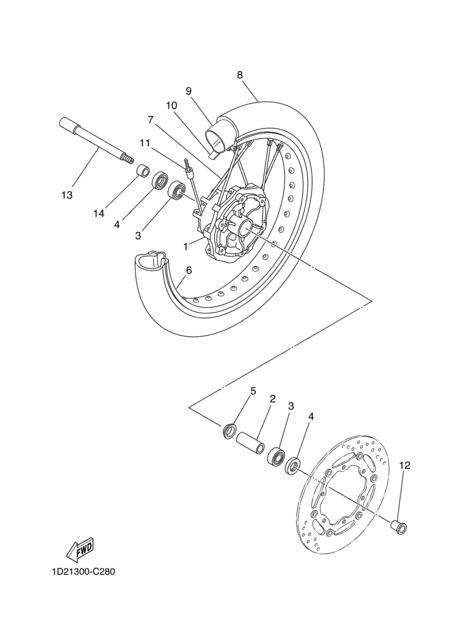 8
9
10
7
11
13
14
4
3
1
6
5
2
3
4
12
FWD
1D21300-C280